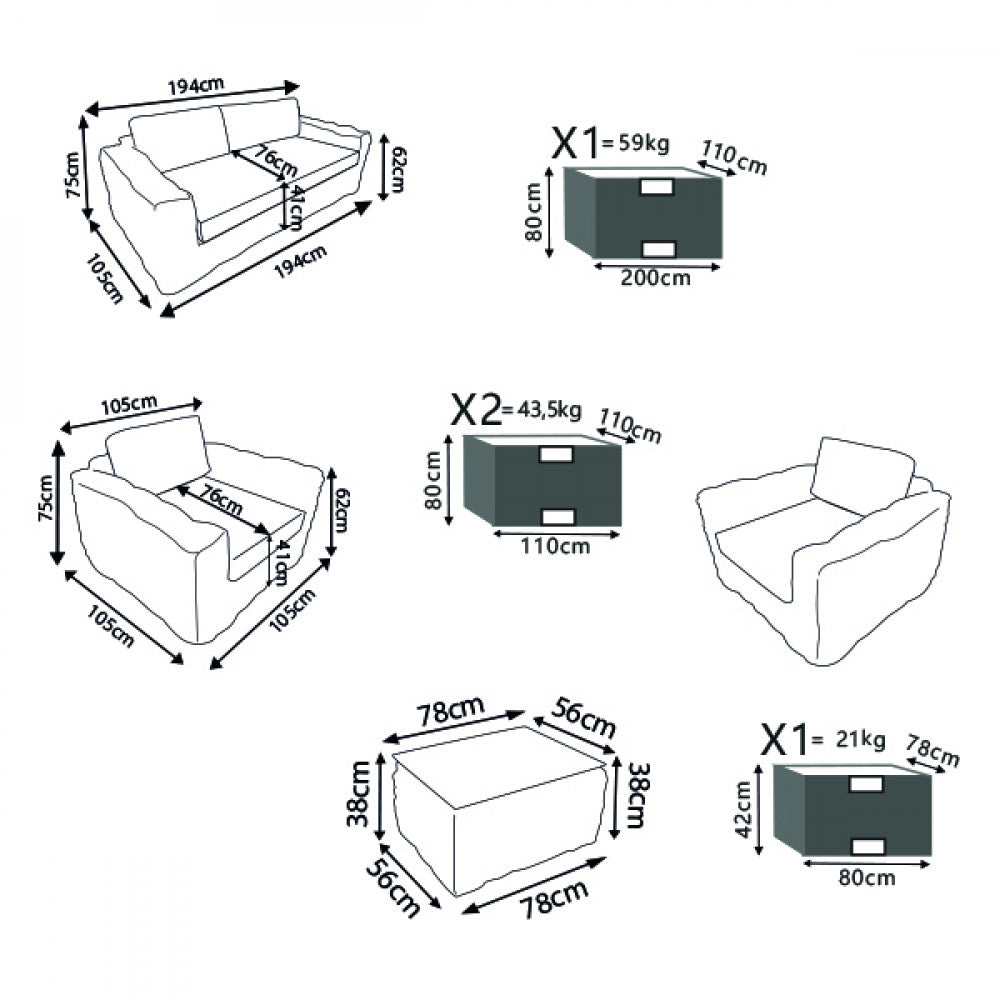 194cm
75cm
76cm
41cm
62cm
105cm
194cm

X1 = 59kg
110cm
80cm
200cm

105cm
75cm
76cm
41cm
62cm
105cm
105cm

X2 = 43,5kg
110cm
80cm
110cm

78cm
56cm
38cm
38cm
56cm
78cm

X1 = 21kg
78cm
42cm
80cm