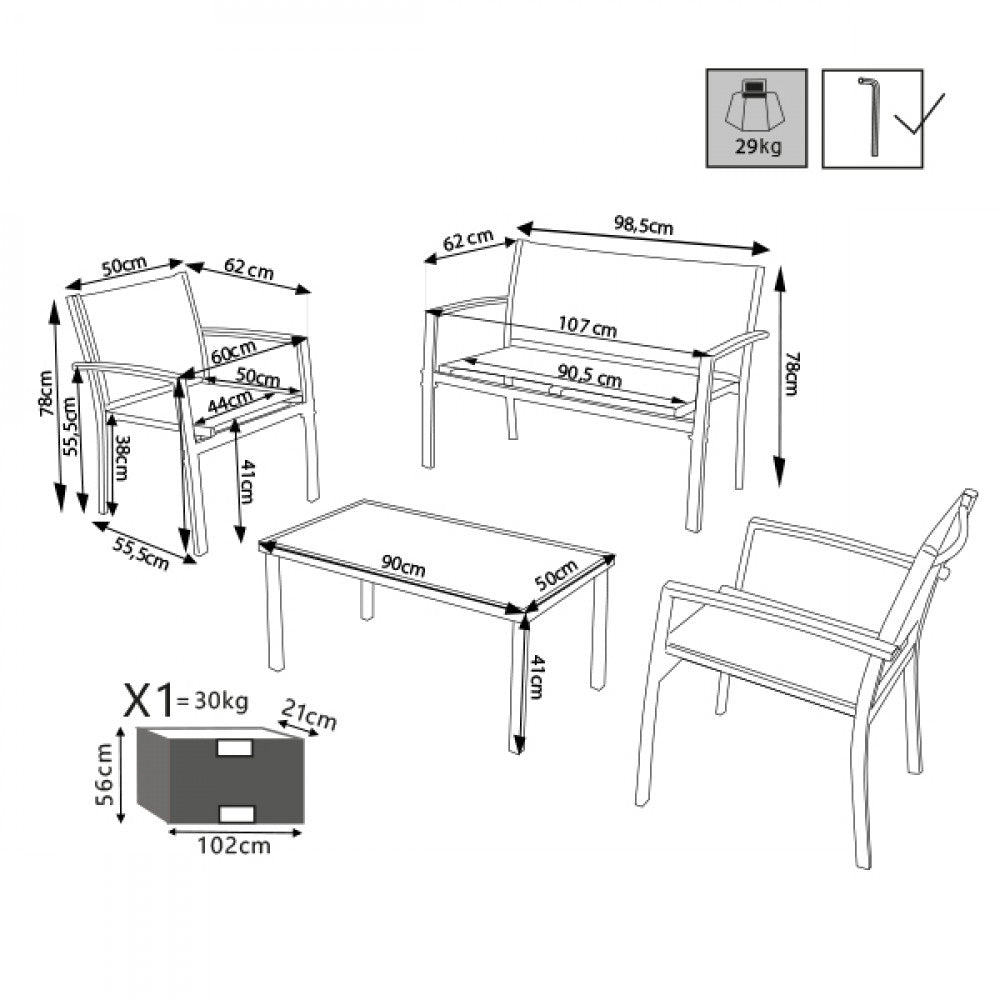 29kg

50cm
62 cm
60cm
50cm
44cm
78cm
55,5cm
38cm
41cm
55,5cm

62 cm
98,5cm
107 cm
90,5 cm
78cm

90cm
50cm
41cm

X1 = 30kg
21cm
56cm
102cm